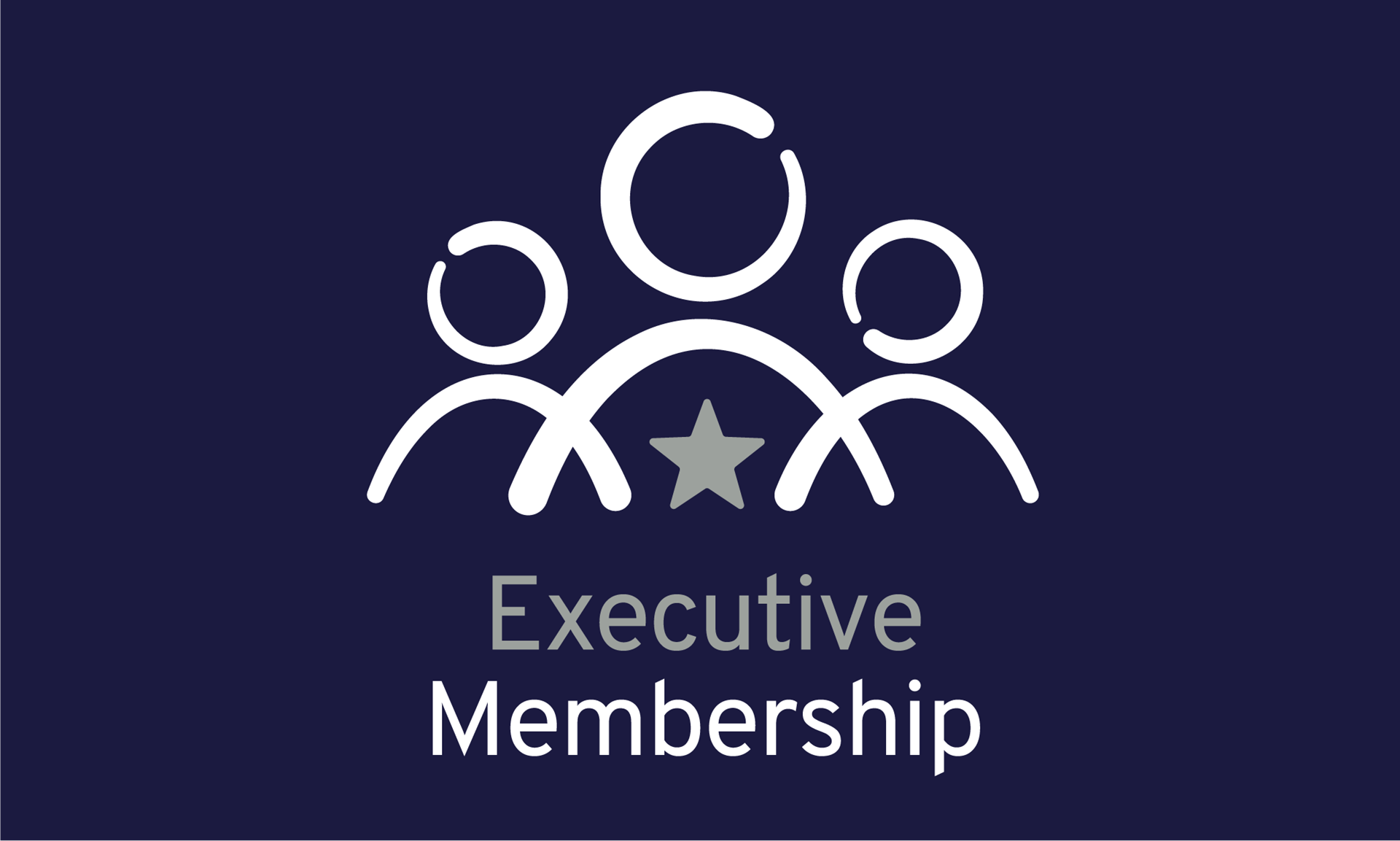 Executive
Membership